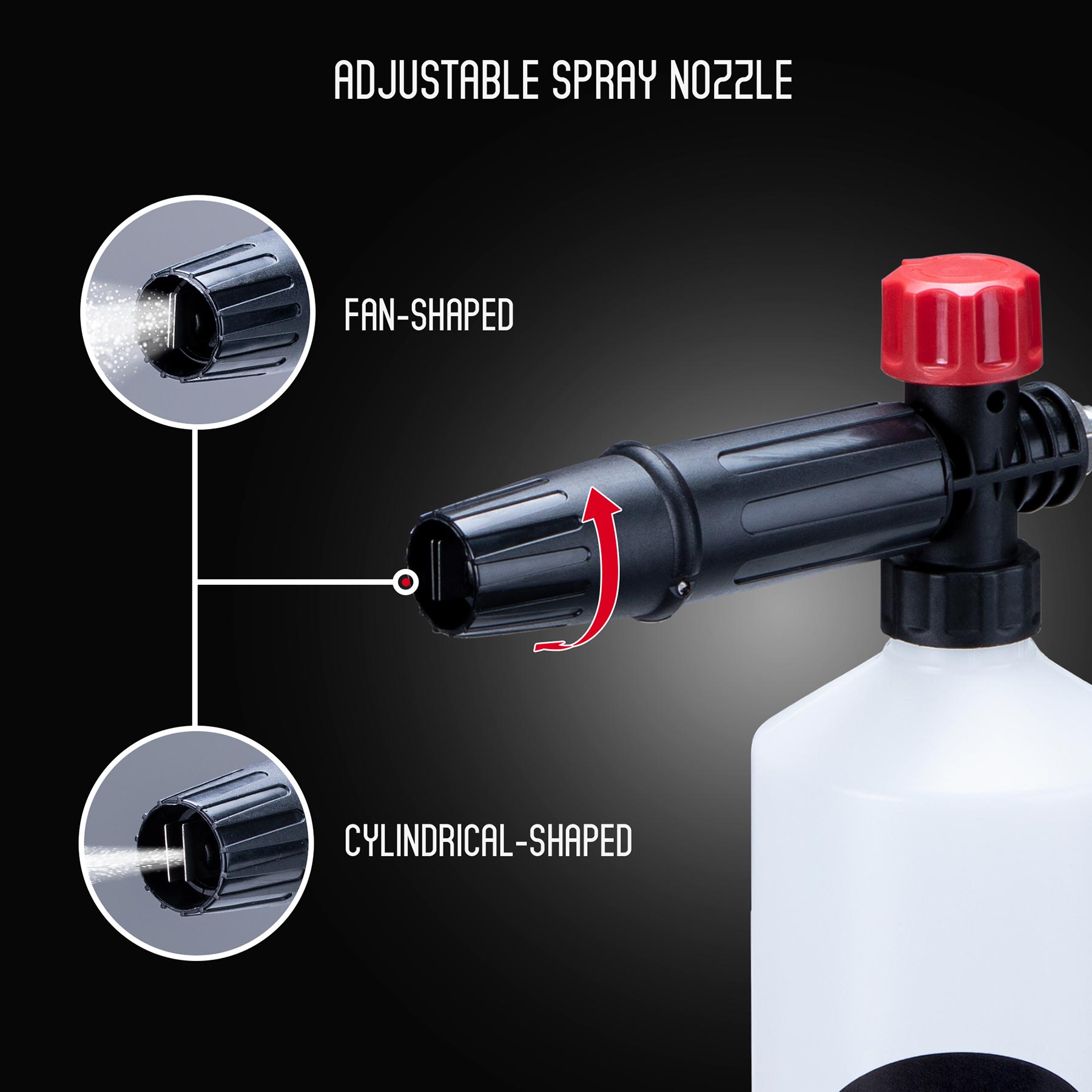 ADJUSTABLE SPRAY NOZZLE

FAN-SHAPED

CYLINDRICAL-SHAPED