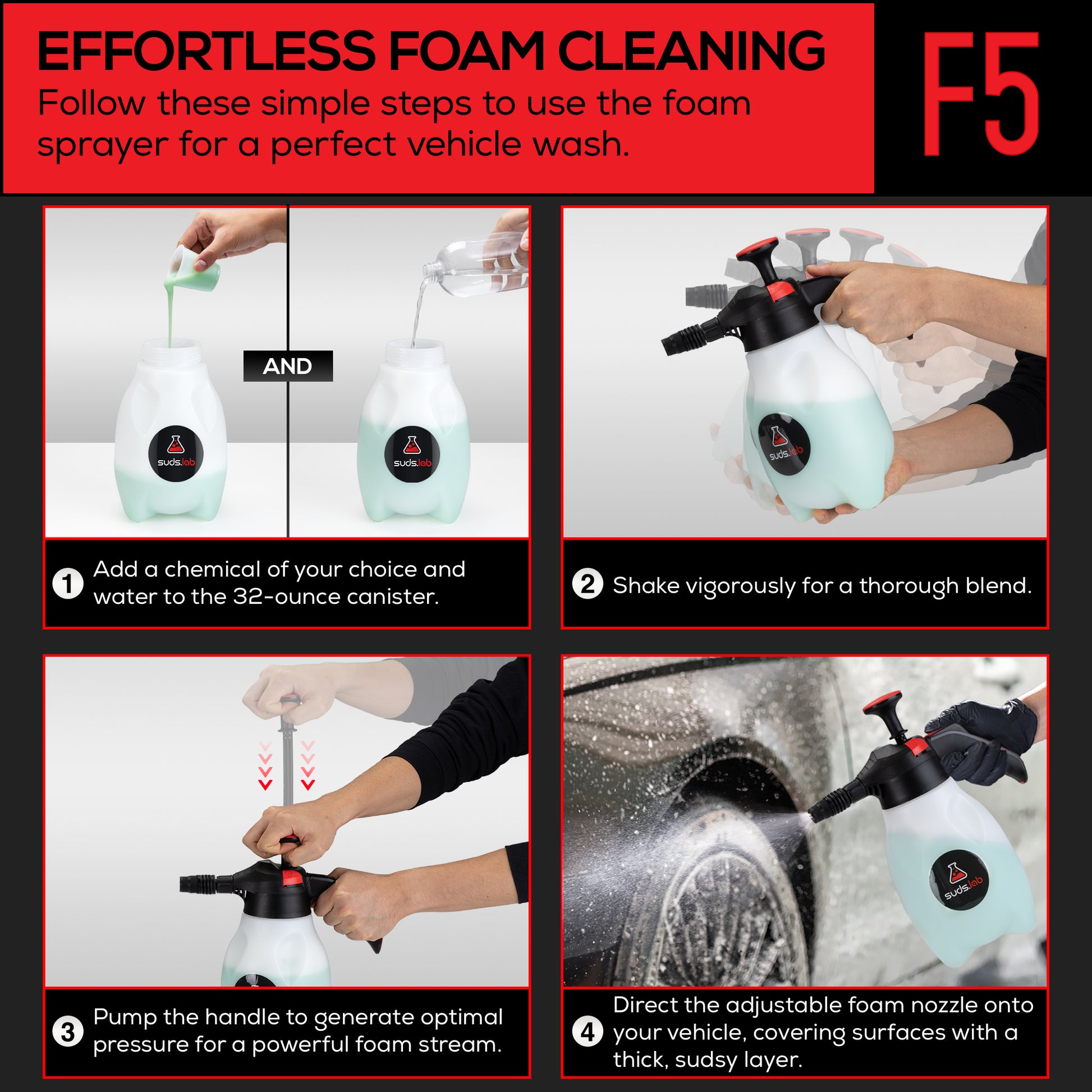 EFFORTLESS FOAM CLEANING
Follow these simple steps to use the foam sprayer for a perfect vehicle wash.

F5

AND

suds.lab

suds.lab

1 Add a chemical of your choice and water to the 32-ounce canister.

suds.lab

2 Shake vigorously for a thorough blend.

3 Pump the handle to generate optimal pressure for a powerful foam stream.

suds.lab

4 Direct the adjustable foam nozzle onto your vehicle, covering surfaces with a thick, sudsy layer.